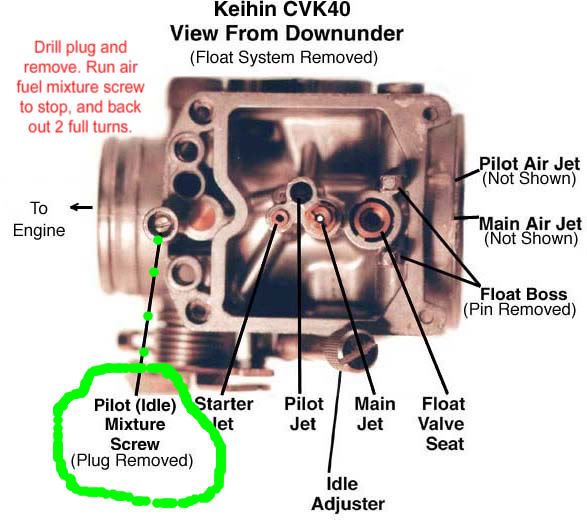 Keihin CVK40
View From Downunder
(Float System Removed)

Drill plug and remove. Run air fuel mixture screw to stop, and back out 2 full turns.

To Engine

Pilot Air Jet
(Not Shown)

Main Air Jet
(Not Shown)

Float Boss
(Pin Removed)

Pilot (Idle) Mixture Screw
(Plug Removed)

Starter Jet

Pilot Jet

Main Jet

Float Valve Seat

Idle Adjuster